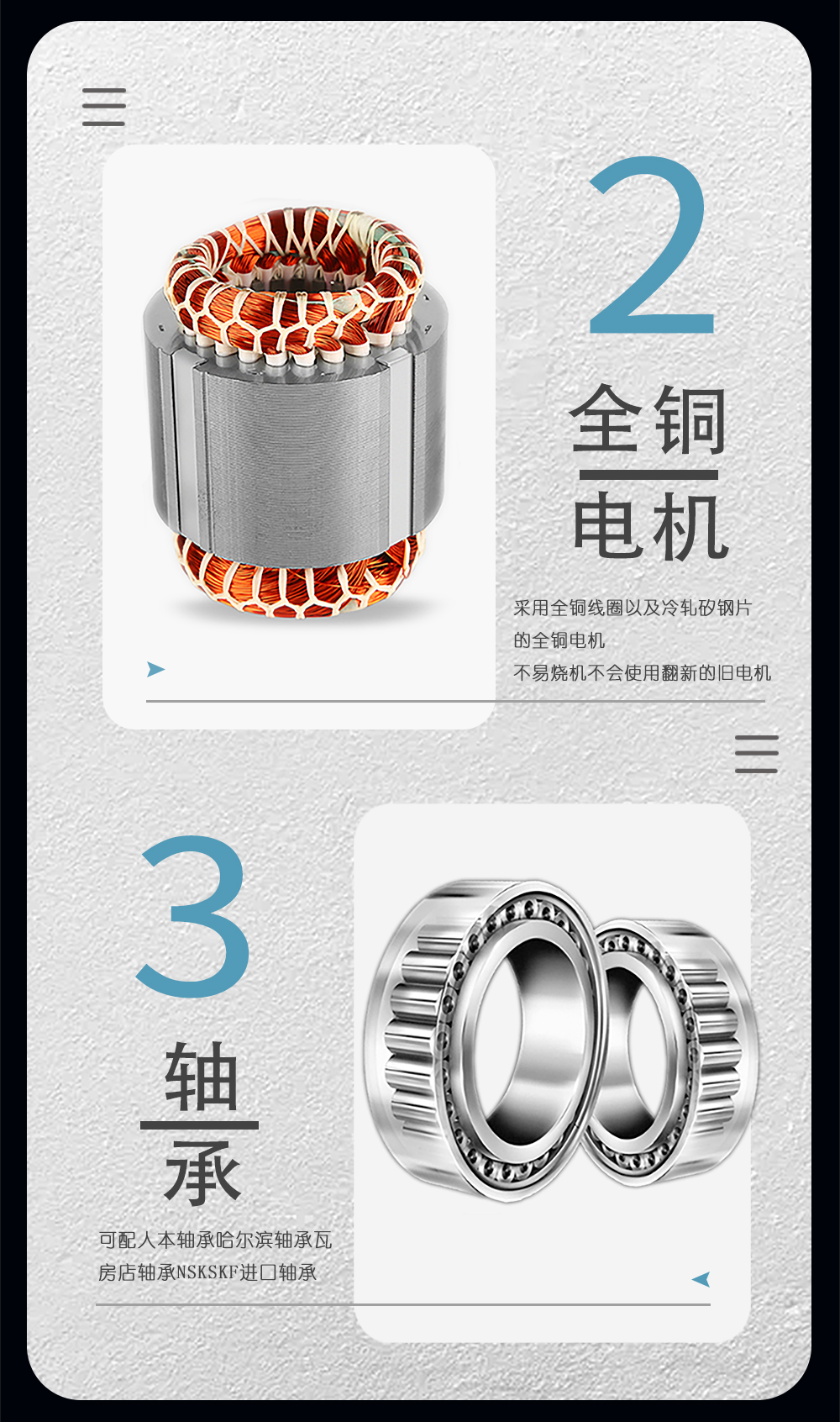 2

全铜

电机

采用全铜线圈以及冷轧矽钢片
的全铜电机
不易烧机不会使用翻新的旧电机

3

轴

承

可配人本轴承哈尔滨轴承瓦
房店轴承NSKSKF进口轴承